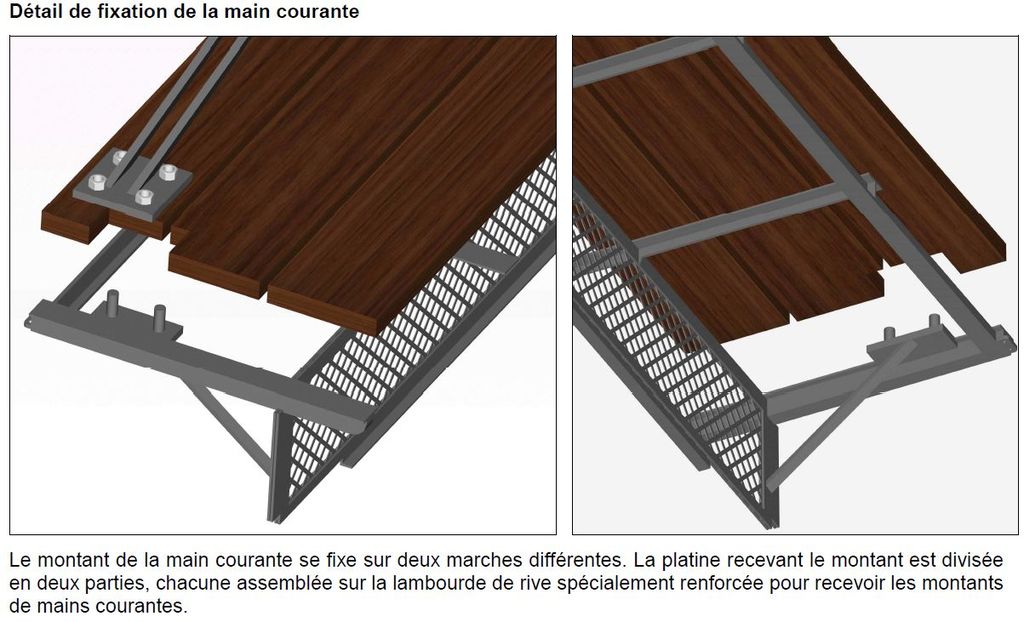 Détail de fixation de la main courante

Le montant de la main courante se fixe sur deux marches différentes. La platine recevant le montant est divisée en deux parties, chacune assemblée sur la lambourde de rive spécialement renforcée pour recevoir les montants de mains courantes.